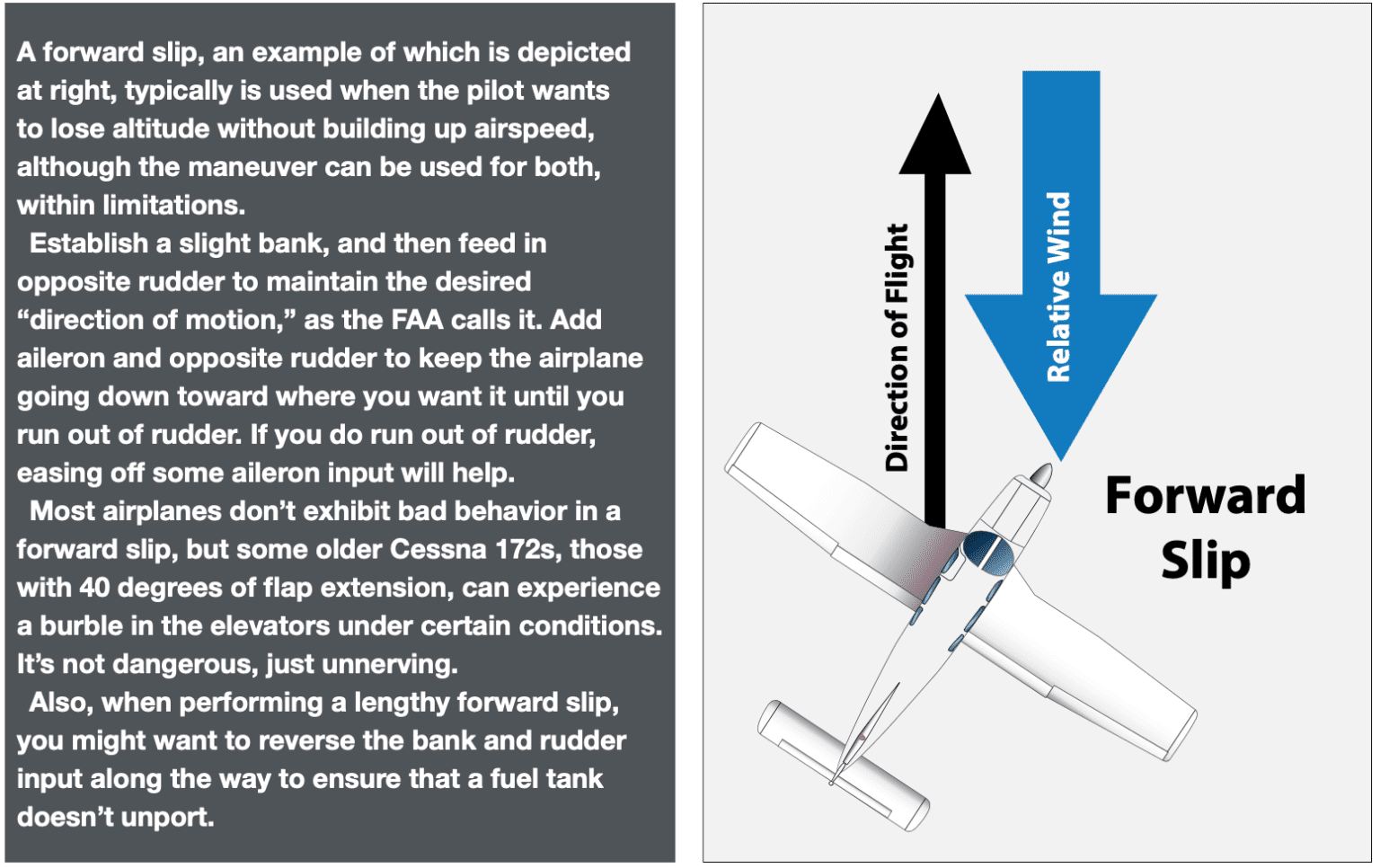 A forward slip, an example of which is depicted at right, typically is used when the pilot wants to lose altitude without building up airspeed, although the maneuver can be used for both, within limitations.

Establish a slight bank, and then feed in opposite rudder to maintain the desired “direction of motion,” as the FAA calls it. Add aileron and opposite rudder to keep the airplane going down toward where you want it until you run out of rudder. If you do run out of rudder, easing off some aileron input will help.

Most airplanes don’t exhibit bad behavior in a forward slip, but some older Cessna 172s, those with 40 degrees of flap extension, can experience a burble in the elevators under certain conditions. It’s not dangerous, just unnerving.

Also, when performing a lengthy forward slip, you might want to reverse the bank and rudder input along the way to ensure that a fuel tank doesn’t unport.

Direction of Flight

Relative Wind

Forward Slip